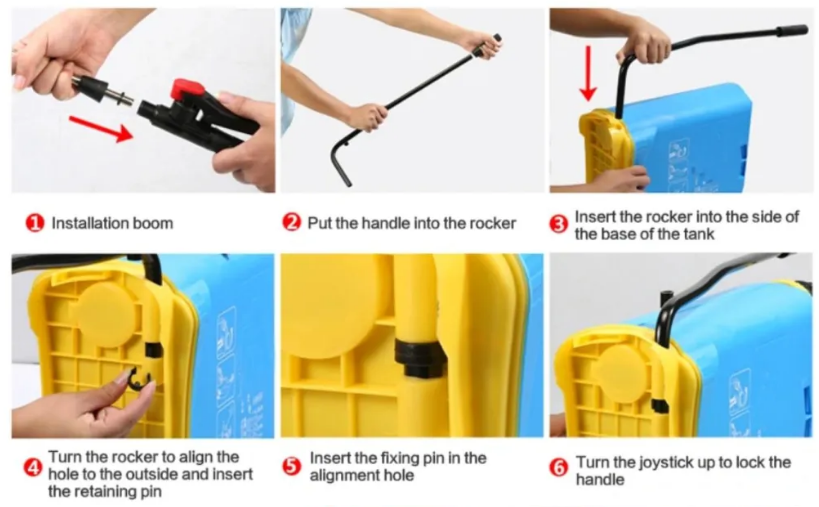 1 Installation boom

2 Put the handle into the rocker

3 Insert the rocker into the side of the base of the tank

4 Turn the rocker to align the hole to the outside and insert the retaining pin

5 Insert the fixing pin in the alignment hole

6 Turn the joystick up to lock the handle